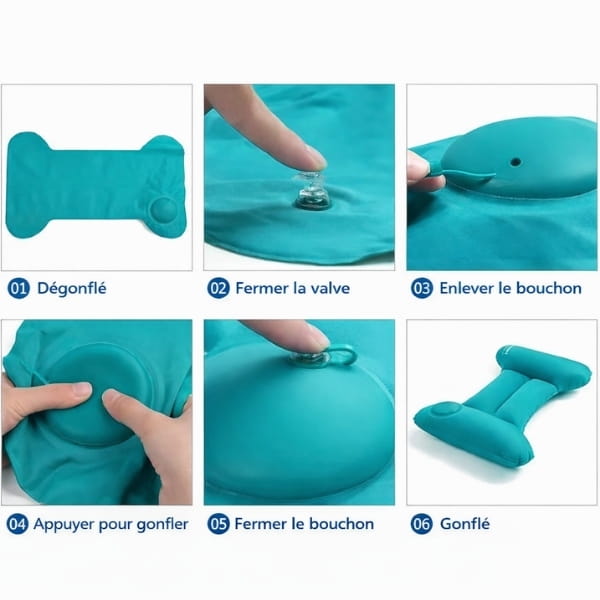 01 Dégonflé

02 Fermer la valve

03 Enlever le bouchon

04 Appuyer pour gonfler

05 Fermer le bouchon

06 Gonflé